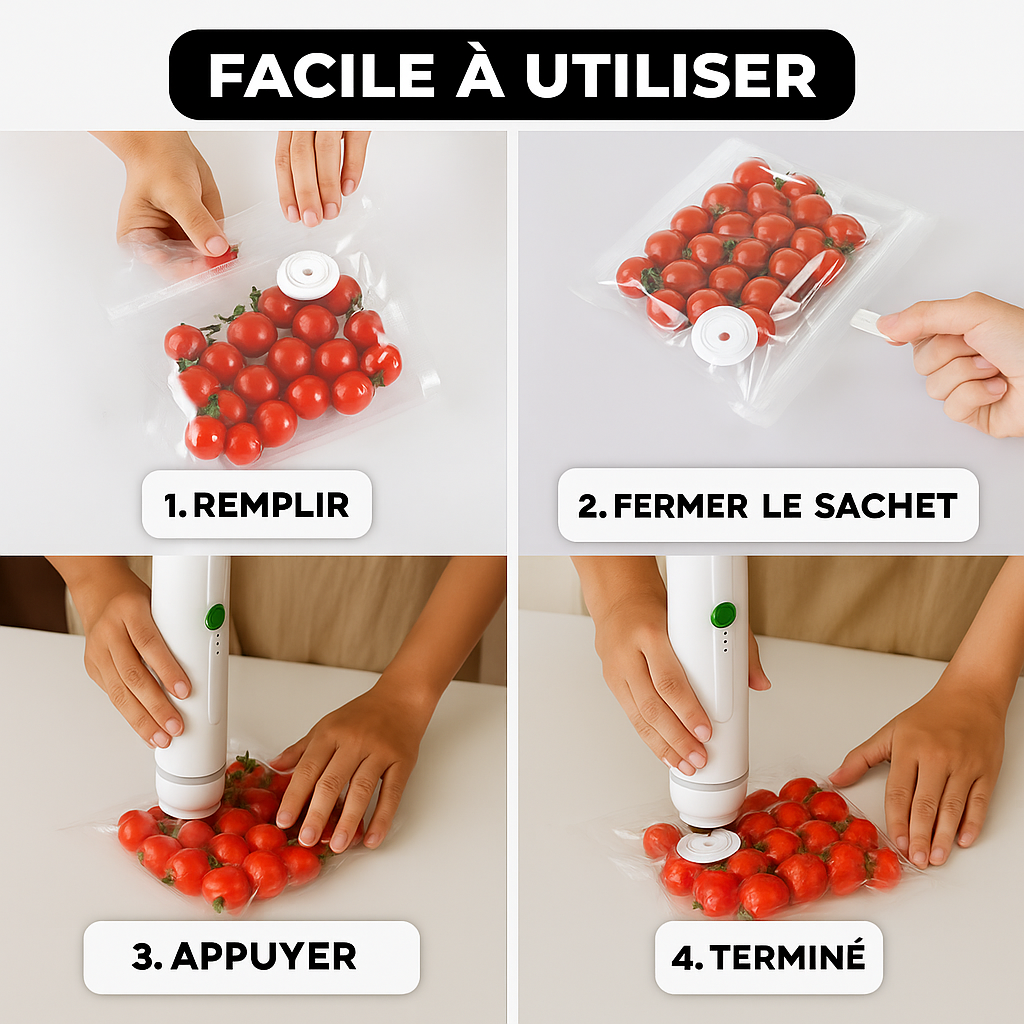 FACILE À UTILISER

1. REMPLIR

2. FERMER LE SACHET

3. APPUYER

4. TERMINÉ